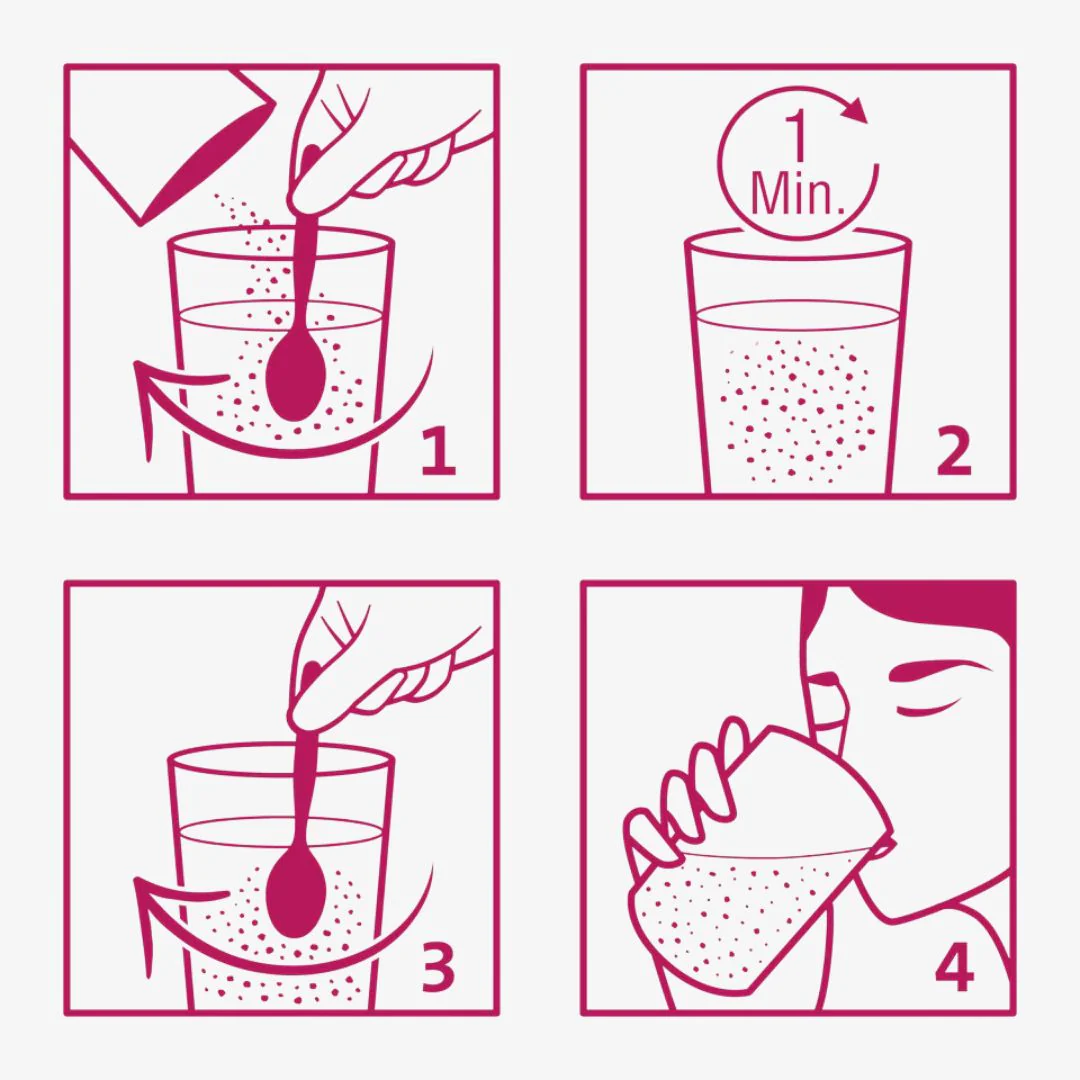 1

1
Min.

2

3

4