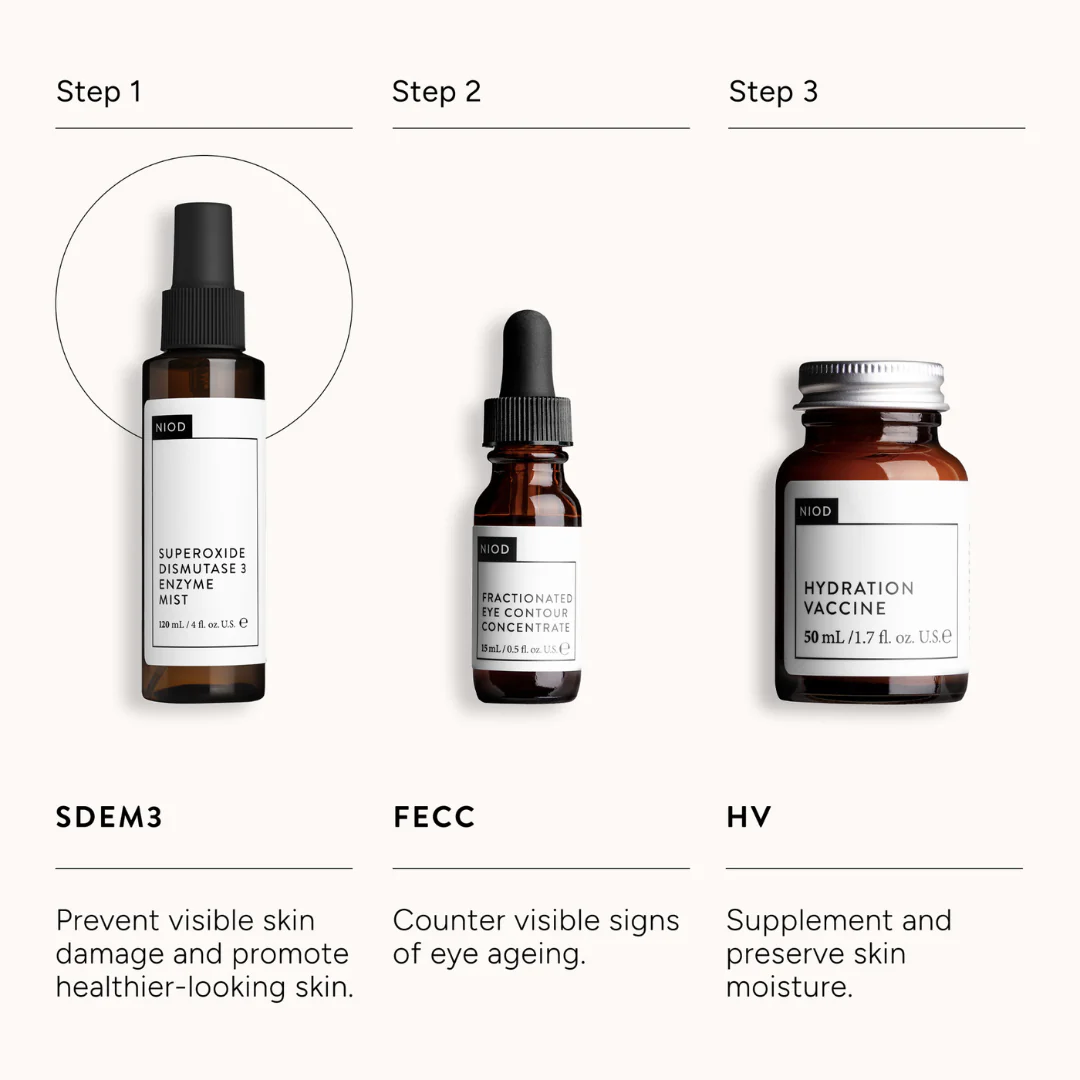 Step 1

NIOD

SUPEROXIDE DISMUTASE 3 ENZYME MIST

120 mL / 4 fl. oz. U.S. ℮

SDEM3

Prevent visible skin damage and promote healthier-looking skin.

Step 2

NIOD

FRACTIONATED EYE CONTOUR CONCENTRATE

15 mL / 0.5 fl. oz. U.S. ℮

FECC

Counter visible signs of eye ageing.

Step 3

NIOD

HYDRATION VACCINE

50 mL / 1.7 fl. oz. U.S. ℮

HV

Supplement and preserve skin moisture.